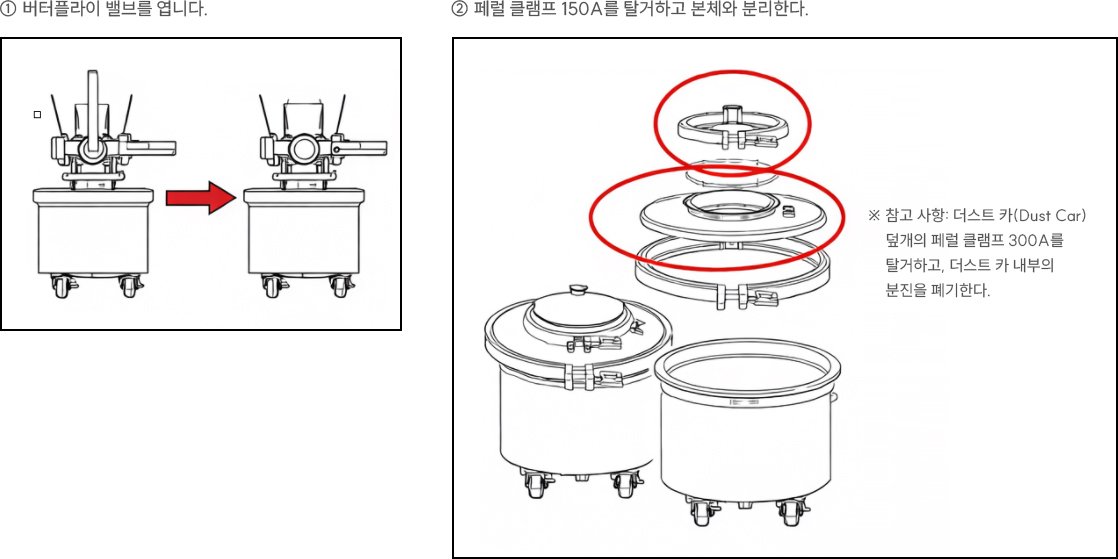 ① 버터플라이 밸브를 엽니다.

② 페럴 클램프 150A를 탈거하고 본체와 분리한다.

※ 참고 사항: 더스트 카(Dust Car) 덮개의 페럴 클램프 300A를 탈거하고, 더스트 카 내부의 분진을 폐기한다.